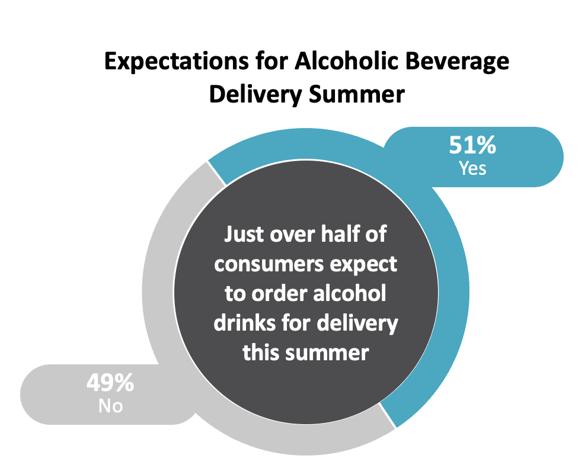 Expectations for Alcoholic Beverage Delivery Summer

51%
Yes

Just over half of consumers expect to order alcohol drinks for delivery this summer

49%
No