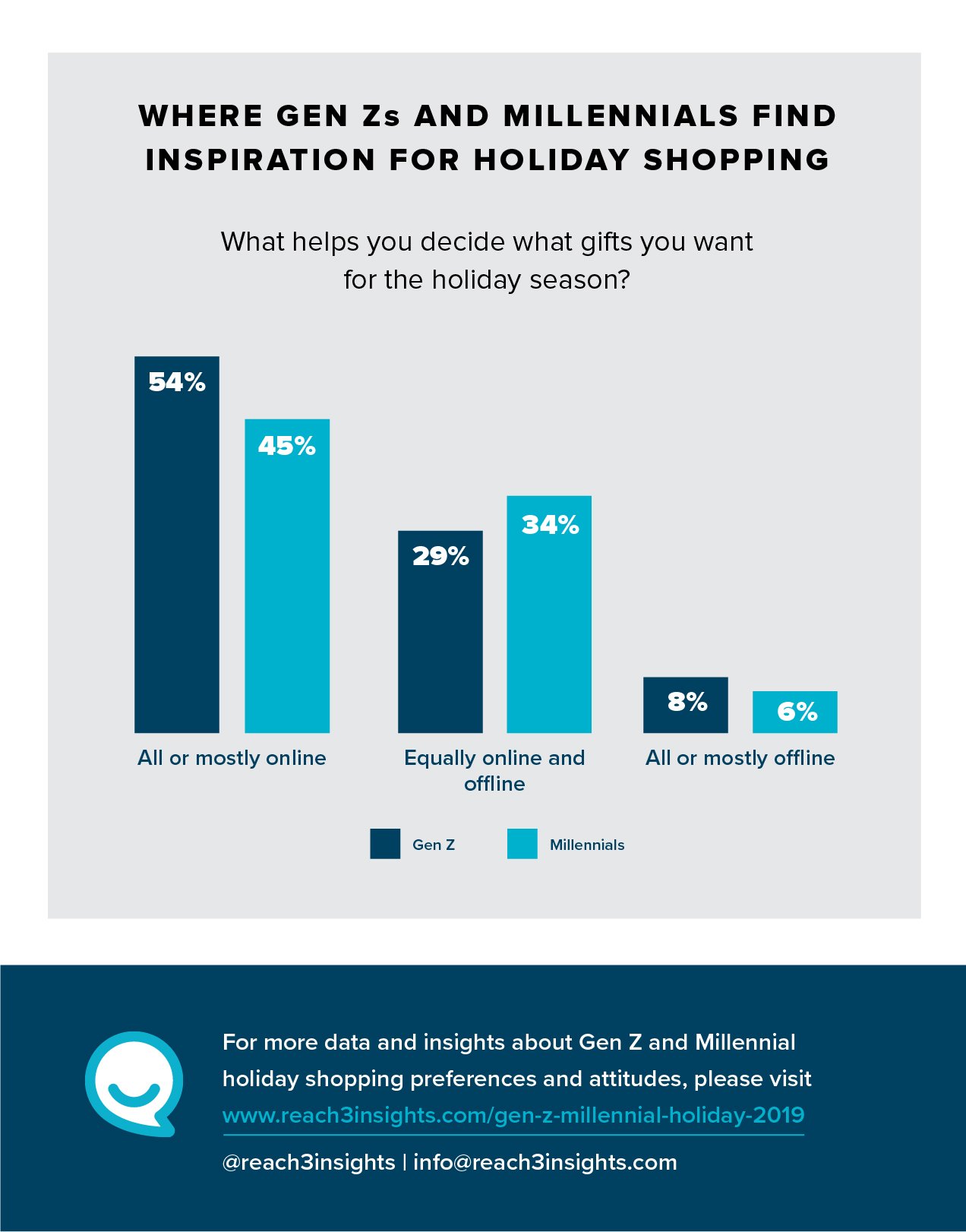 WHERE GEN Zs AND MILLENNIALS FIND INSPIRATION FOR HOLIDAY SHOPPING

What helps you decide what gifts you want for the holiday season?

54%

45%

29%

34%

8%

6%

All or mostly online

Equally online and offline

All or mostly offline

Gen Z

Millennials

For more data and insights about Gen Z and Millennial holiday shopping preferences and attitudes, please visit www.reach3insights.com/gen-z-millennial-holiday-2019

@reach3insights | info@reach3insights.com